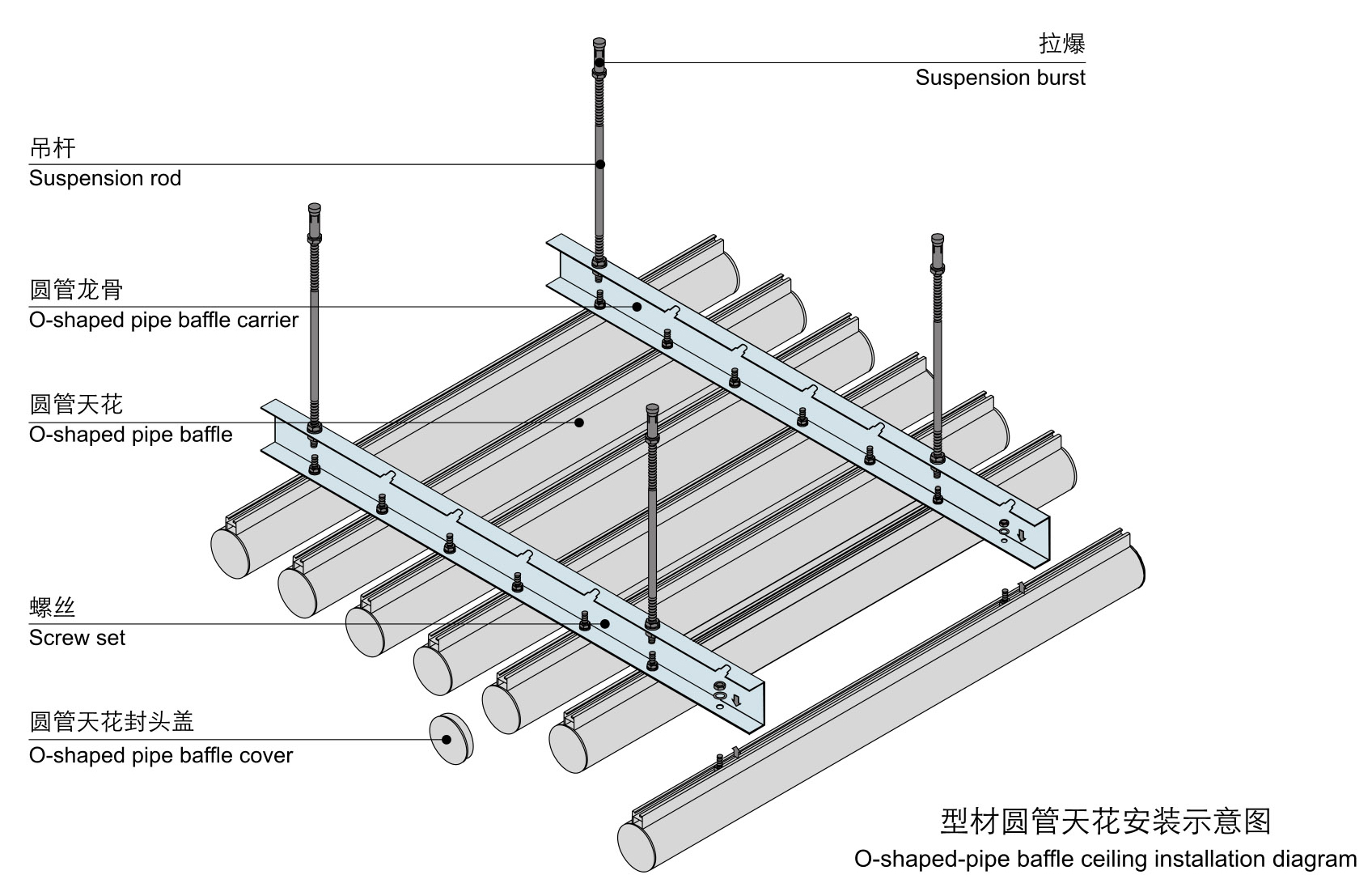 拉爆
Suspension burst

吊杆
Suspension rod

圆管龙骨
O-shaped pipe baffle carrier

圆管天花
O-shaped pipe baffle

螺丝
Screw set

圆管天花封头盖
O-shaped pipe baffle cover

型材圆管天花安装示意图
O-shaped-pipe baffle ceiling installation diagram