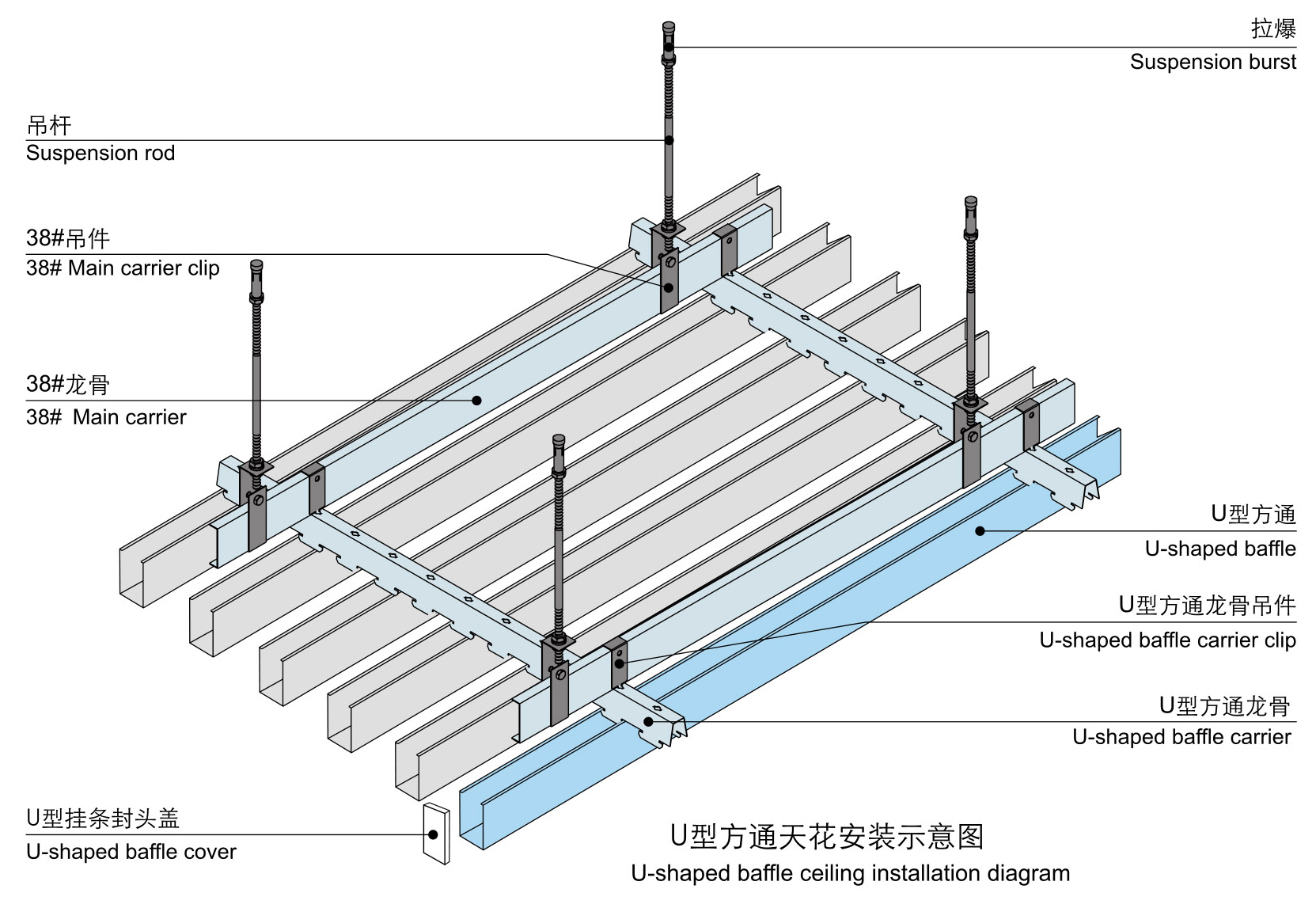 拉爆
Suspension burst

吊杆
Suspension rod

38#吊件
38# Main carrier clip

38#龙骨
38# Main carrier

U型方通
U-shaped baffle

U型方通龙骨吊件
U-shaped baffle carrier clip

U型方通龙骨
U-shaped baffle carrier

U型挂条封头盖
U-shaped baffle cover

U型方通天花安装示意图
U-shaped baffle ceiling installation diagram